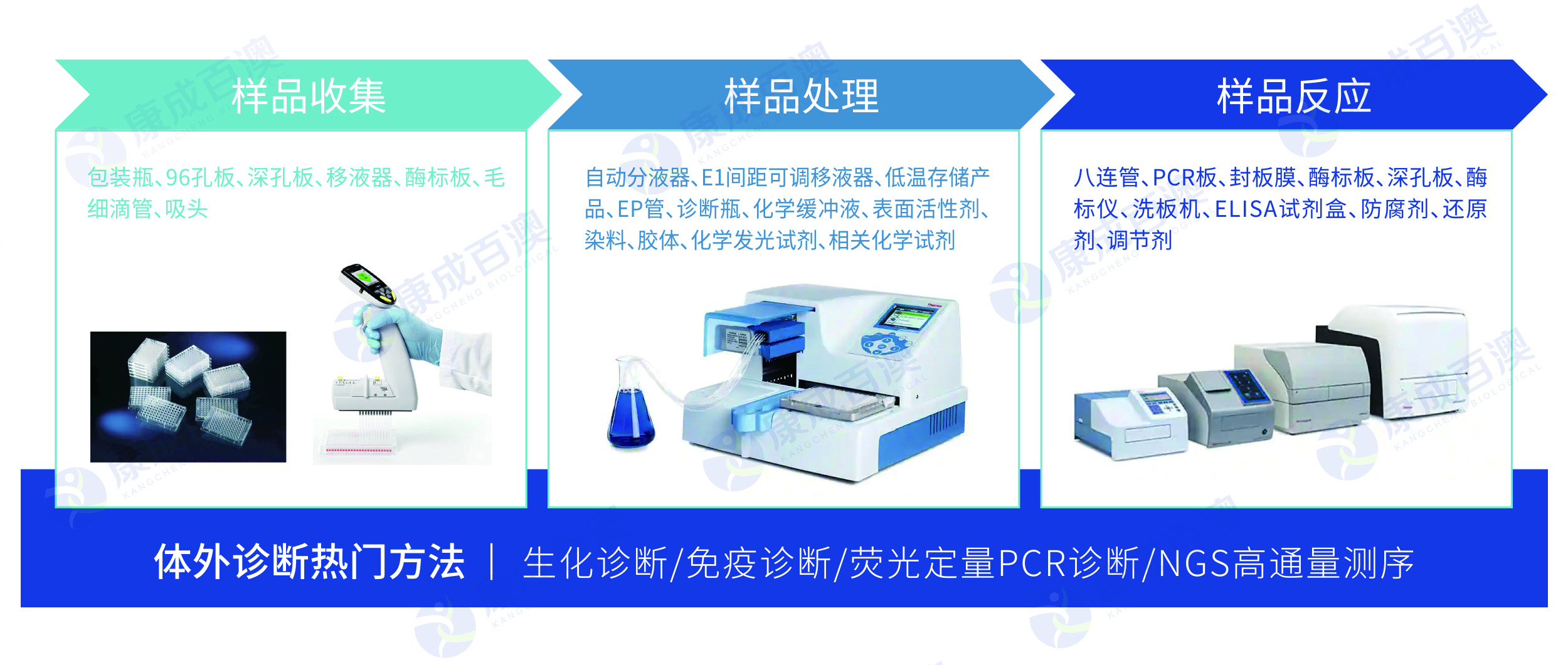 样品收集

包装瓶、96孔板、深孔板、移液器、酶标板、毛细滴管、吸头

样品处理

自动分液器、E1间距可调移液器、低温存储产品、EP管、诊断瓶、化学缓冲液、表面活性剂、染料、胶体、化学发光试剂、相关化学试剂

样品反应

八连管、PCR板、封板膜、酶标板、深孔板、酶标仪、洗板机、ELISA试剂盒、防腐剂、还原剂、调节剂

体外诊断热门方法 | 生化诊断/免疫诊断/荧光定量PCR诊断/NGS高通量测序

康成百澳 KANGCHENG BIOLOGICAL