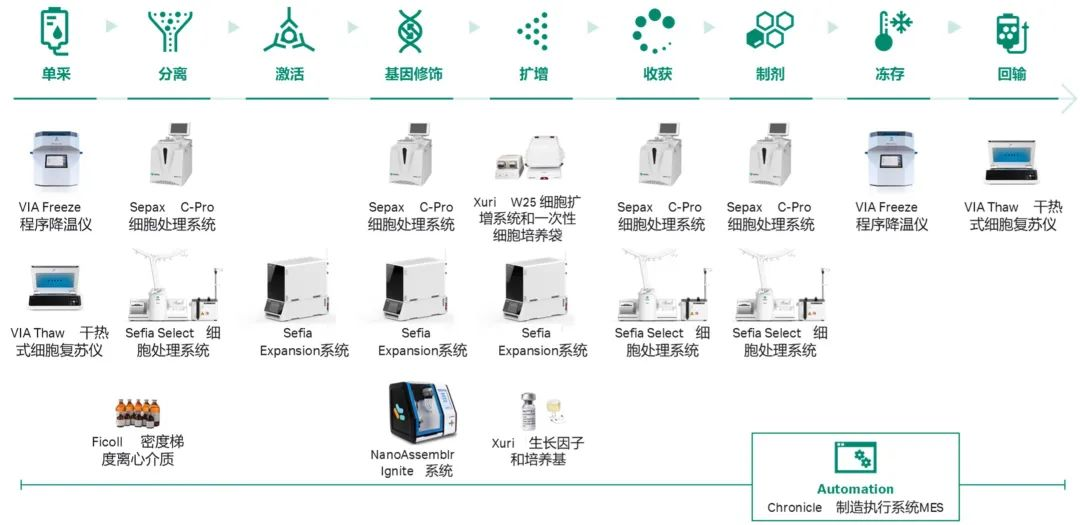 单采

分离

激活

基因修饰

扩增

收获

制剂

冻存

回输

VIA Freeze 程序降温仪

Sepax C-Pro 细胞处理系统

Sepax C-Pro 细胞处理系统

Xuri W25 细胞扩增系统和一次性细胞培养袋

Sepax C-Pro 细胞处理系统

Sepax C-Pro 细胞处理系统

VIA Freeze 程序降温仪

VIA Thaw 干热式细胞复苏仪

VIA Thaw 干热式细胞复苏仪

Sefia Select 细胞处理系统

Sefia Expansion系统

Sefia Expansion系统

Sefia Expansion系统

Sefia Select 细胞处理系统

Sefia Select 细胞处理系统

Ficoll 密度梯度离心介质

NanoAssemblr Ignite 系统

Xuri 生长因子和培养基

Automation

Chronicle 制造执行系统MES